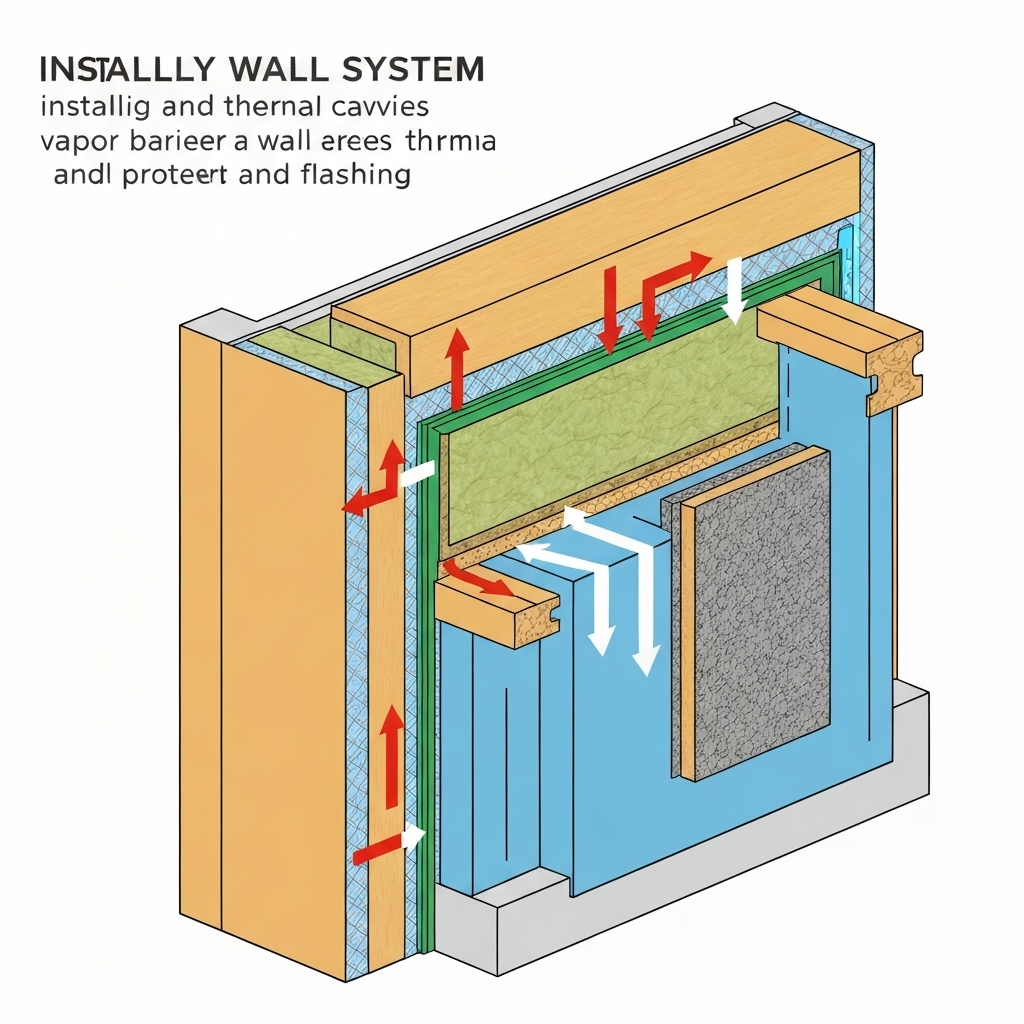 INSTALLLY WALL SYSTEM
installig and thernal cavvies
vapor barieer a wall erees thrmia
andl proteert and flashing